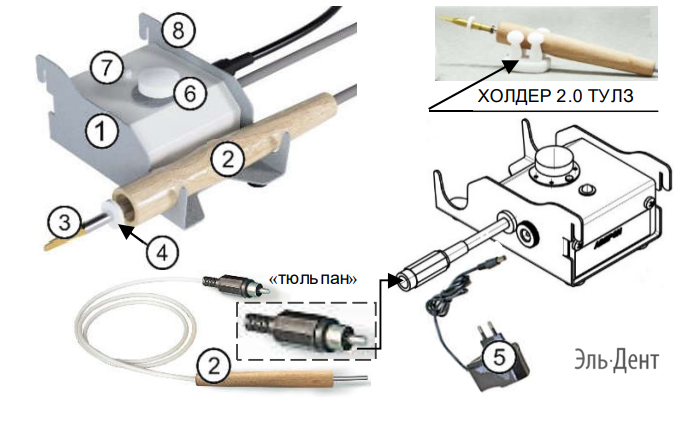 8
7
6
1
2
3
4
ХОЛДЕР 2.0 ТУЛЗ
«тюльпан»
2
5
Эль·Дент