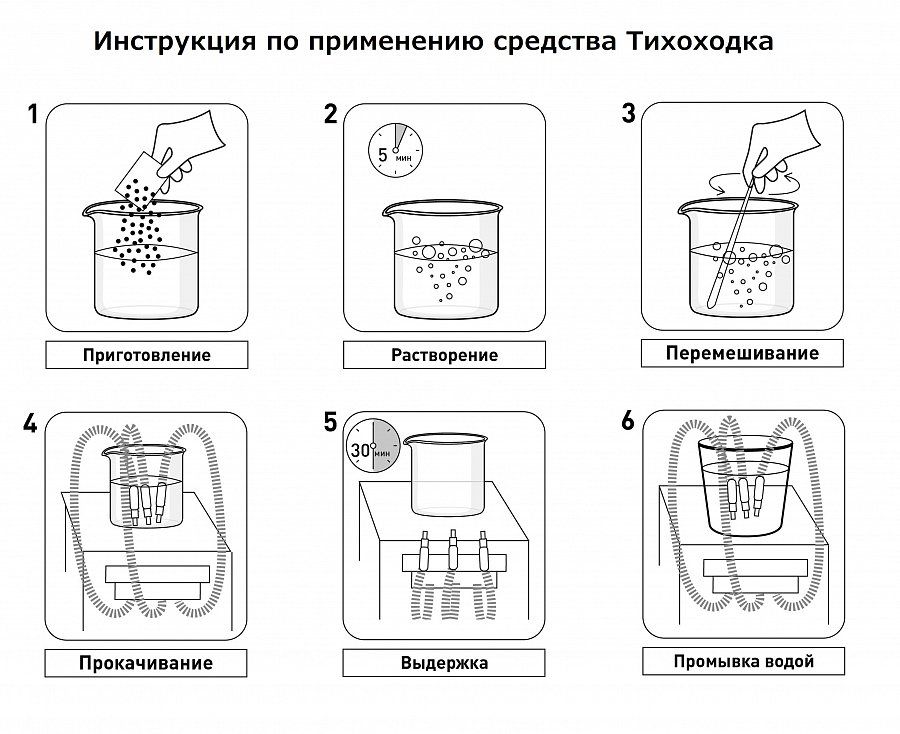 Инструкция по применению средства Тихоходка

1

Приготовление

2

5 мин

Растворение

3

Перемешивание

4

Прокачивание

5

30 мин

Выдержка

6

Промывка водой